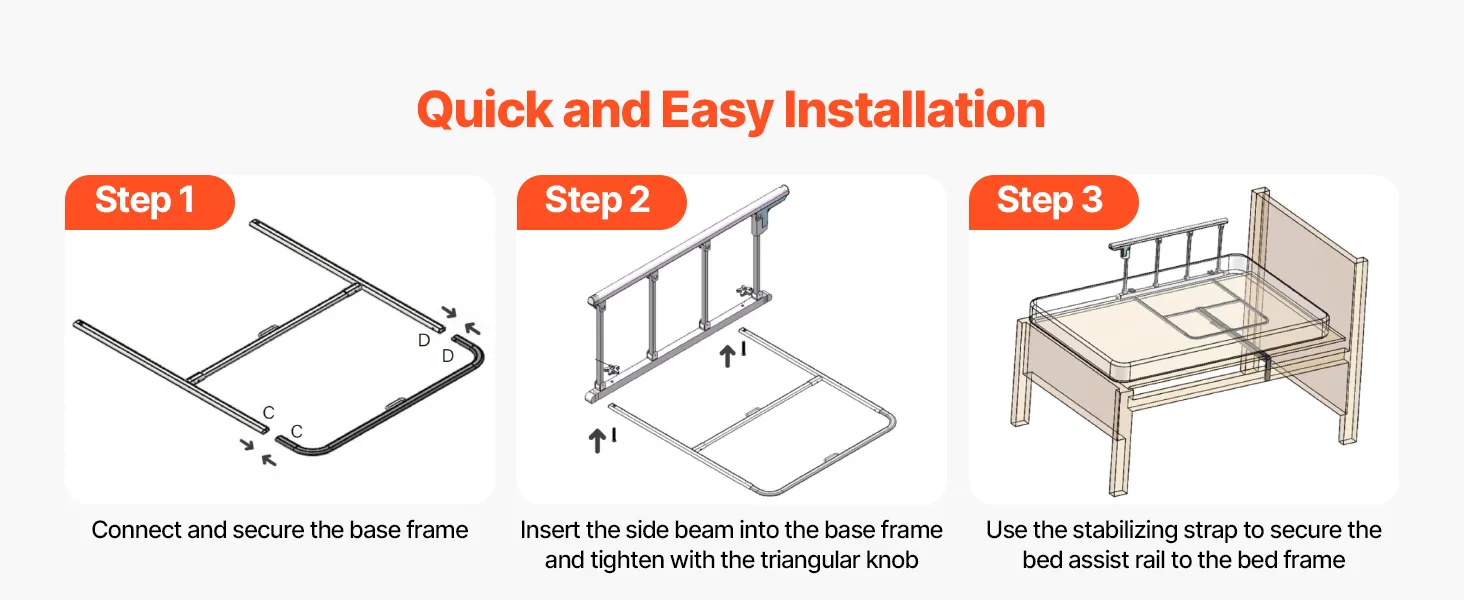 Quick and Easy Installation

Step 1

D
D
C
C

Connect and secure the base frame

Step 2

I
I

Insert the side beam into the base frame and tighten with the triangular knob

Step 3

Use the stabilizing strap to secure the bed assist rail to the bed frame