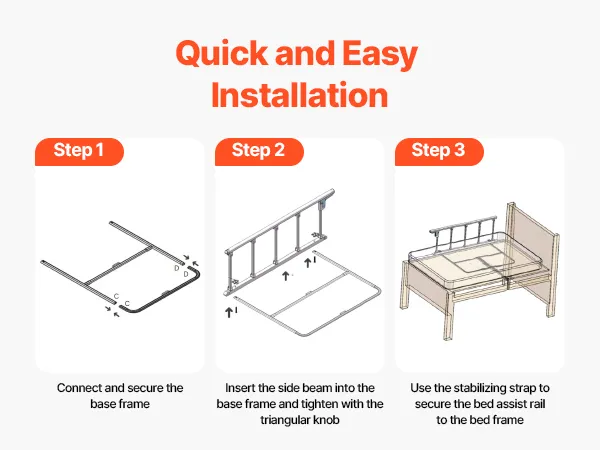 Quick and Easy Installation

Step 1

D D

C C

Connect and secure the base frame

Step 2

Insert the side beam into the base frame and tighten with the triangular knob

Step 3

Use the stabilizing strap to secure the bed assist rail to the bed frame