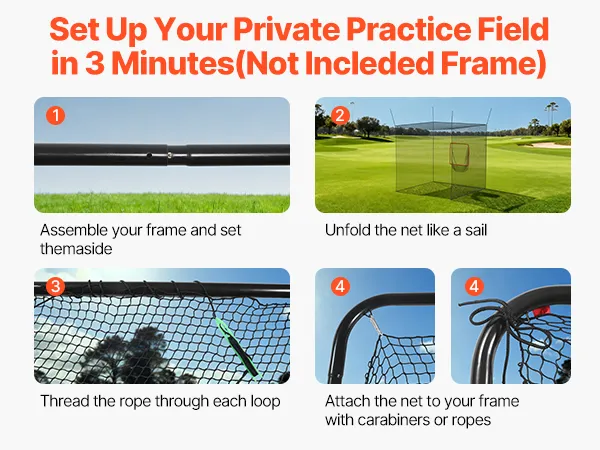 Set Up Your Private Practice Field in 3 Minutes(Not Incleded Frame)

1

Assemble your frame and set themaside

2

Unfold the net like a sail

3

Thread the rope through each loop

4

4

Attach the net to your frame with carabiners or ropes