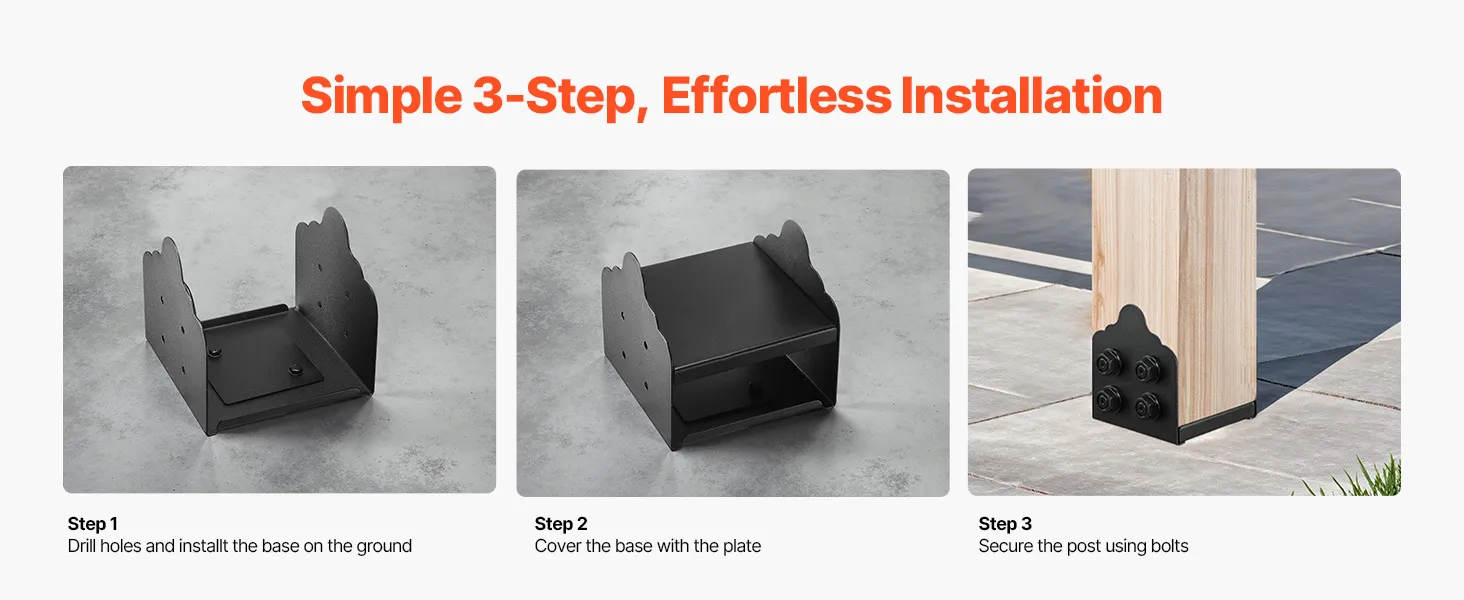 Simple 3-Step, Effortless Installation

Step 1
Drill holes and installt the base on the ground

Step 2
Cover the base with the plate

Step 3
Secure the post using bolts