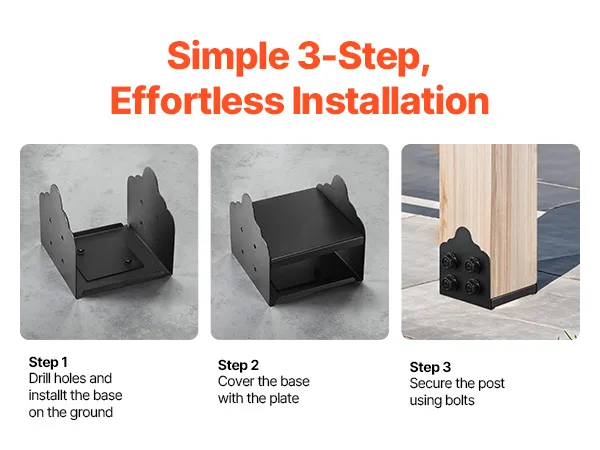 Simple 3-Step, Effortless Installation

Step 1
Drill holes and installt the base on the ground

Step 2
Cover the base with the plate

Step 3
Secure the post using bolts