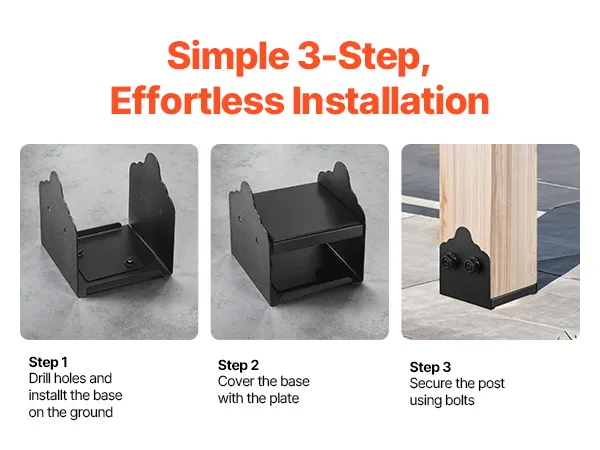 Simple 3-Step, Effortless Installation

Step 1
Drill holes and installt the base on the ground

Step 2
Cover the base with the plate

Step 3
Secure the post using bolts