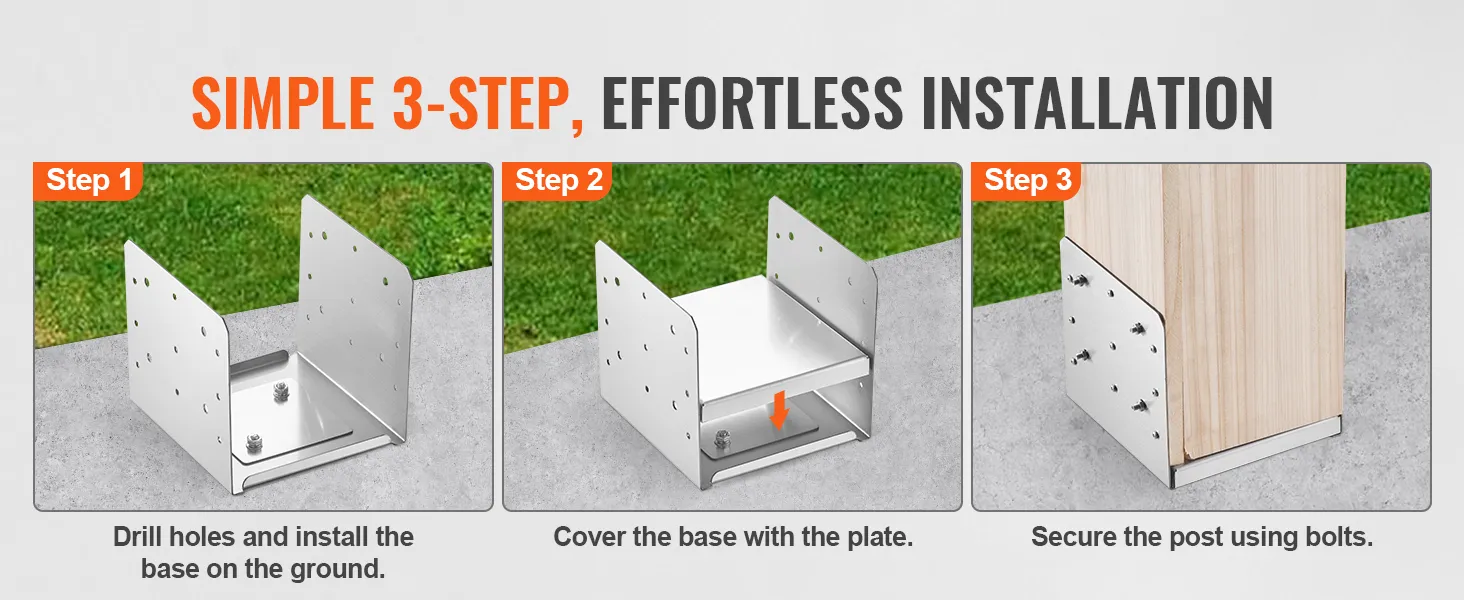 SIMPLE 3-STEP, EFFORTLESS INSTALLATION

Step 1

Drill holes and install the base on the ground.

Step 2

Cover the base with the plate.

Step 3

Secure the post using bolts.