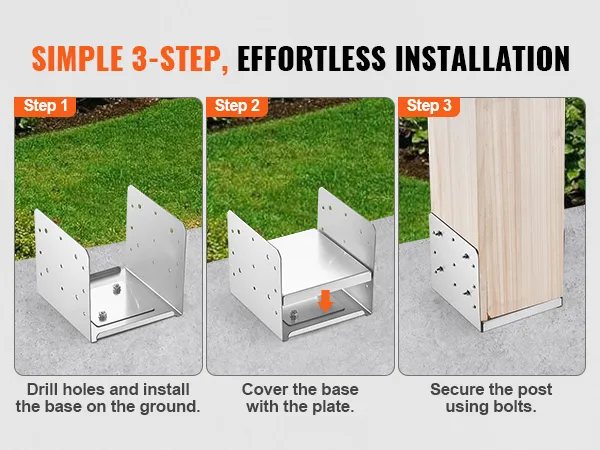 SIMPLE 3-STEP, EFFORTLESS INSTALLATION

Step 1

Drill holes and install the base on the ground.

Step 2

Cover the base with the plate.

Step 3

Secure the post using bolts.