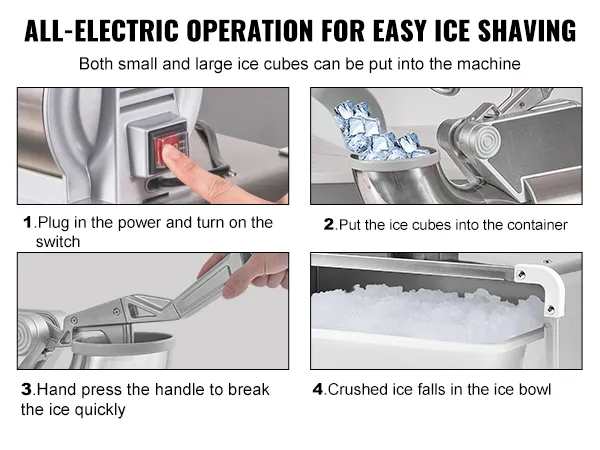 ALL-ELECTRIC OPERATION FOR EASY ICE SHAVING

Both small and large ice cubes can be put into the machine

1.Plug in the power and turn on the switch

2.Put the ice cubes into the container

3.Hand press the handle to break the ice quickly

4.Crushed ice falls in the ice bowl