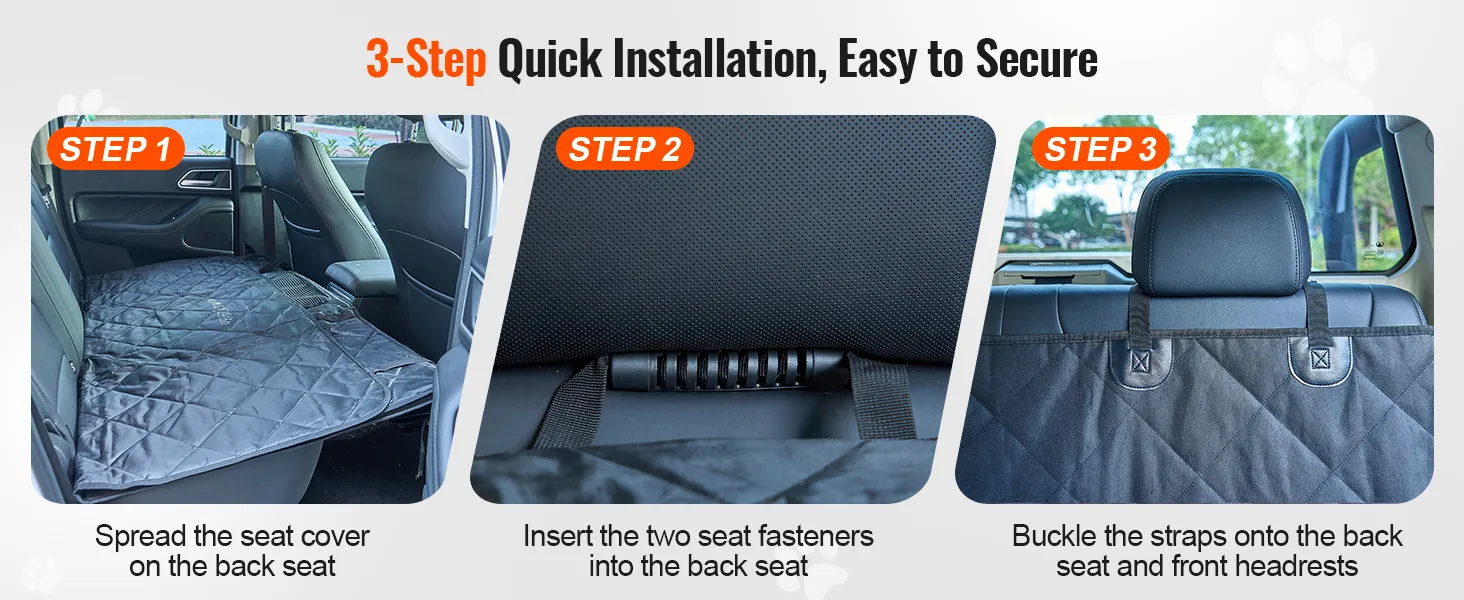 3-Step Quick Installation, Easy to Secure

STEP 1

Spread the seat cover on the back seat

STEP 2

Insert the two seat fasteners into the back seat

STEP 3

Buckle the straps onto the back seat and front headrests