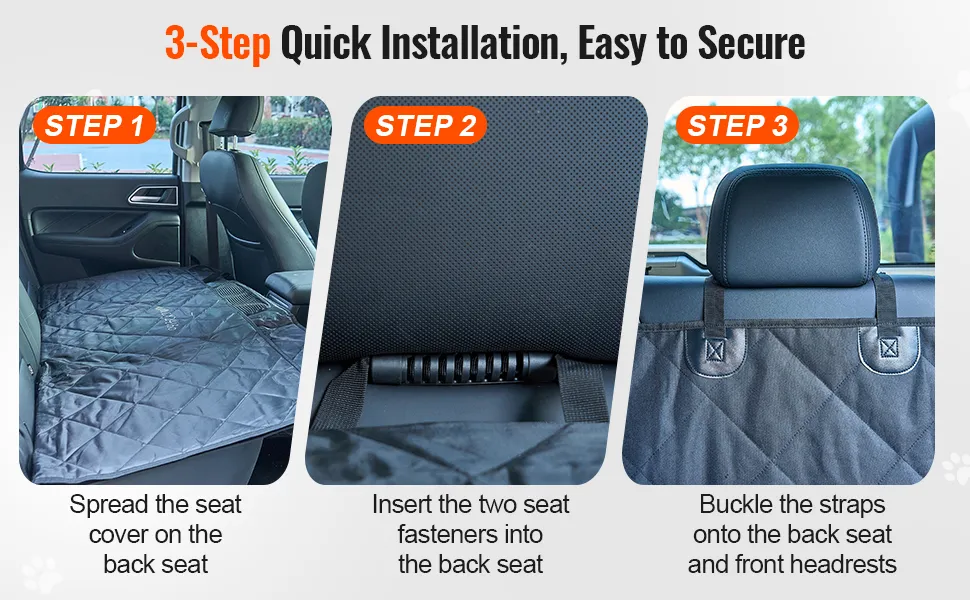 3-Step Quick Installation, Easy to Secure

STEP 1

Spread the seat cover on the back seat

STEP 2

Insert the two seat fasteners into the back seat

STEP 3

Buckle the straps onto the back seat and front headrests