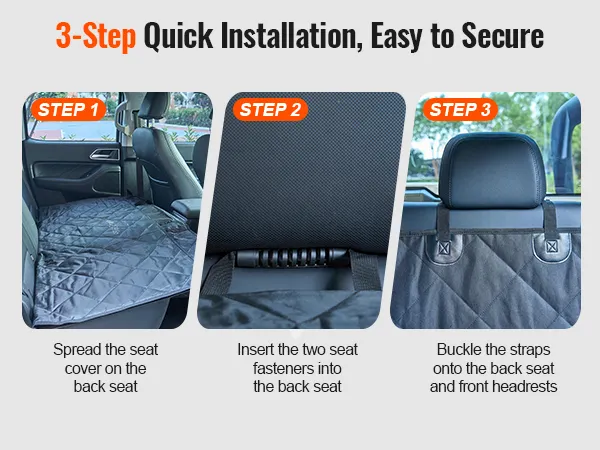 3-Step Quick Installation, Easy to Secure

STEP 1

Spread the seat cover on the back seat

STEP 2

Insert the two seat fasteners into the back seat

STEP 3

Buckle the straps onto the back seat and front headrests