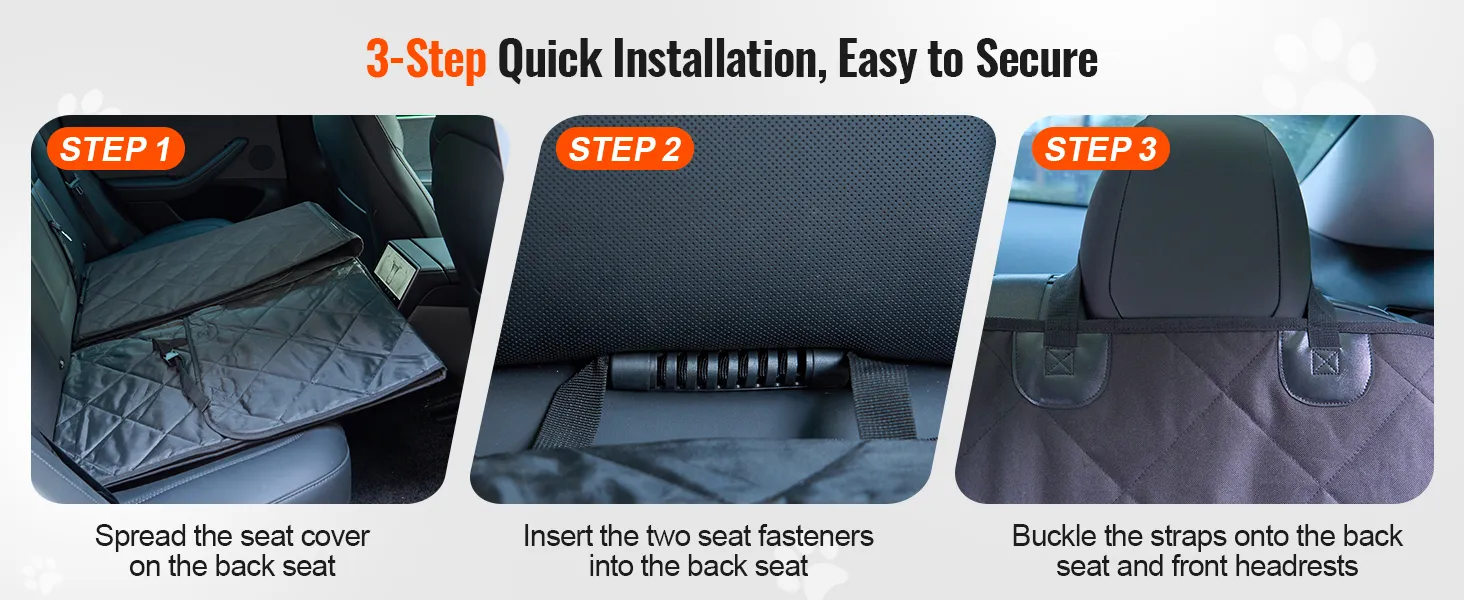 3-Step Quick Installation, Easy to Secure

STEP 1

Spread the seat cover on the back seat

STEP 2

Insert the two seat fasteners into the back seat

STEP 3

Buckle the straps onto the back seat and front headrests