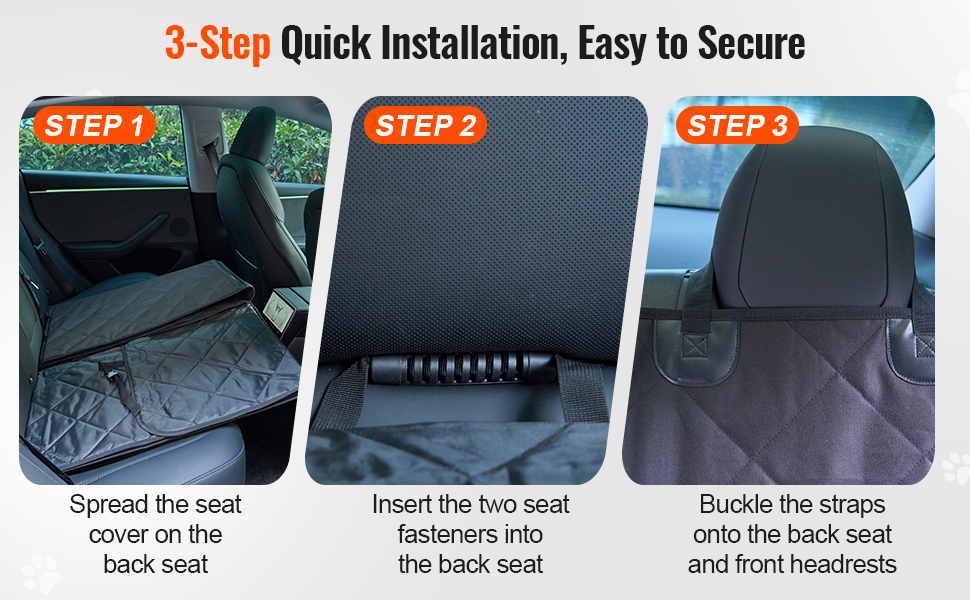 3-Step Quick Installation, Easy to Secure

STEP 1

Spread the seat cover on the back seat

STEP 2

Insert the two seat fasteners into the back seat

STEP 3

Buckle the straps onto the back seat and front headrests