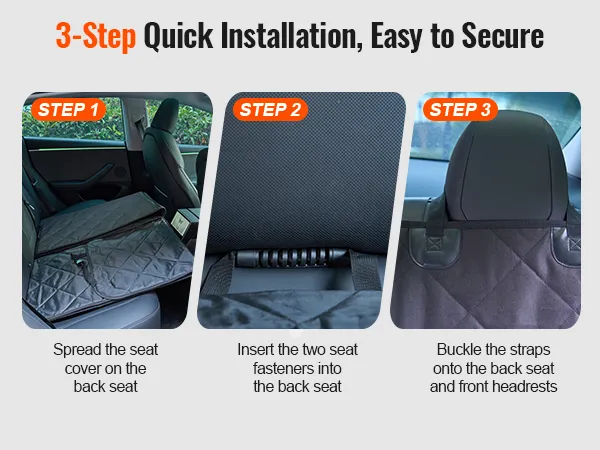 3-Step Quick Installation, Easy to Secure

STEP 1

Spread the seat cover on the back seat

STEP 2

Insert the two seat fasteners into the back seat

STEP 3

Buckle the straps onto the back seat and front headrests