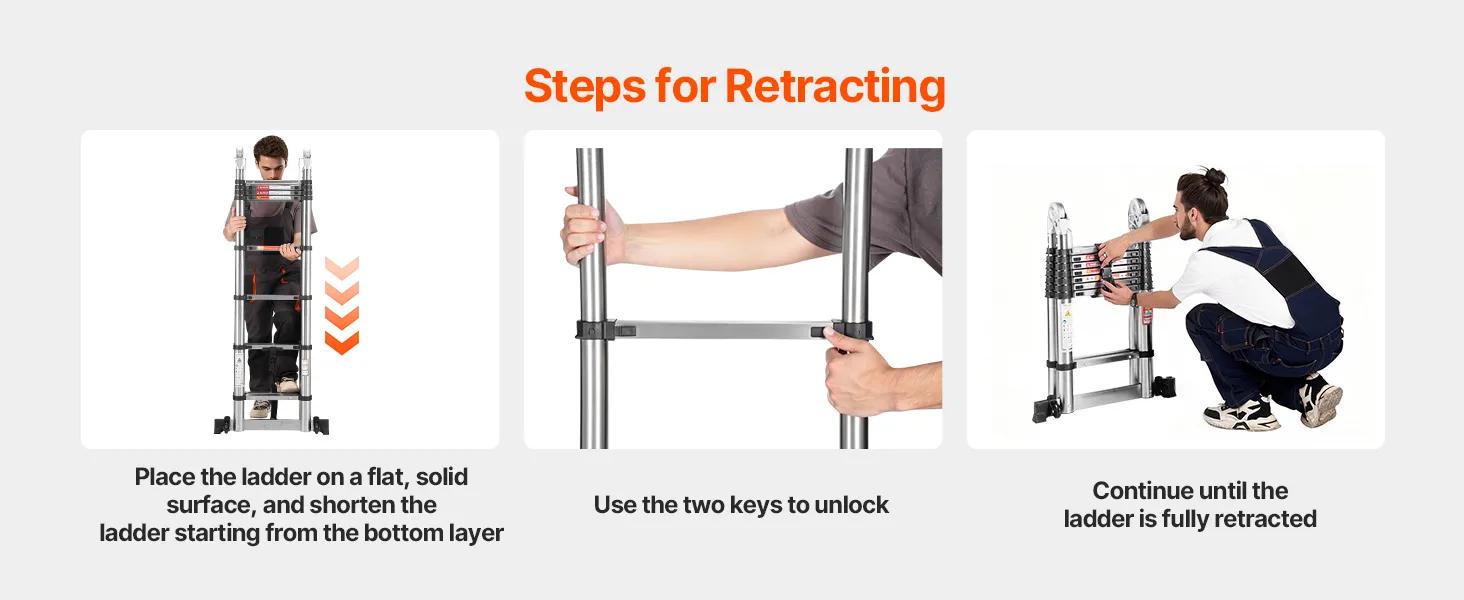 Steps for Retracting

Place the ladder on a flat, solid surface, and shorten the ladder starting from the bottom layer

Use the two keys to unlock

Continue until the ladder is fully retracted