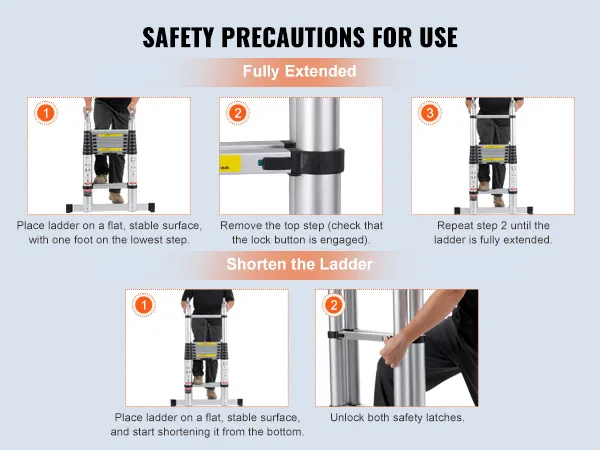 SAFETY PRECAUTIONS FOR USE

Fully Extended

1

Place ladder on a flat, stable surface, with one foot on the lowest step.

2

Remove the top step (check that the lock button is engaged).

3

Repeat step 2 until the ladder is fully extended.

Shorten the Ladder

1

Place ladder on a flat, stable surface, and start shortening it from the bottom.

2

Unlock both safety latches.