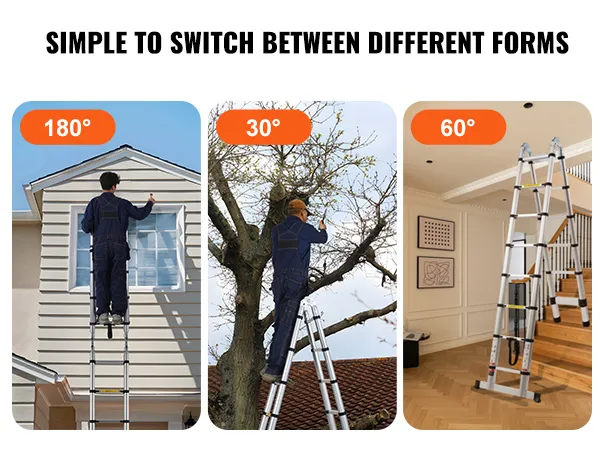 SIMPLE TO SWITCH BETWEEN DIFFERENT FORMS

180°

30°

60°