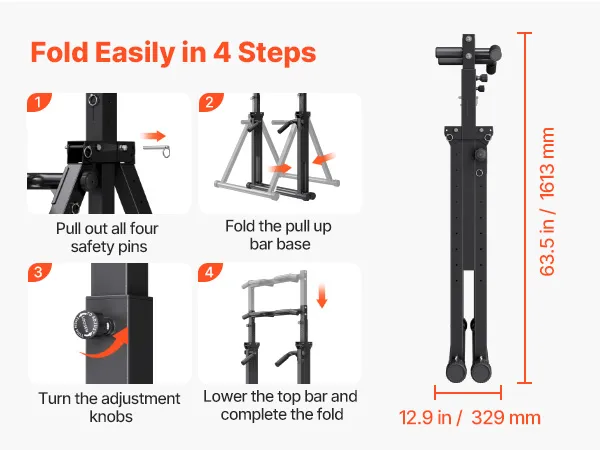 Fold Easily in 4 Steps

1
Pull out all four safety pins

2
Fold the pull up bar base

3
Turn the adjustment knobs

4
Lower the top bar and complete the fold

63.5 in / 1613 mm

12.9 in / 329 mm