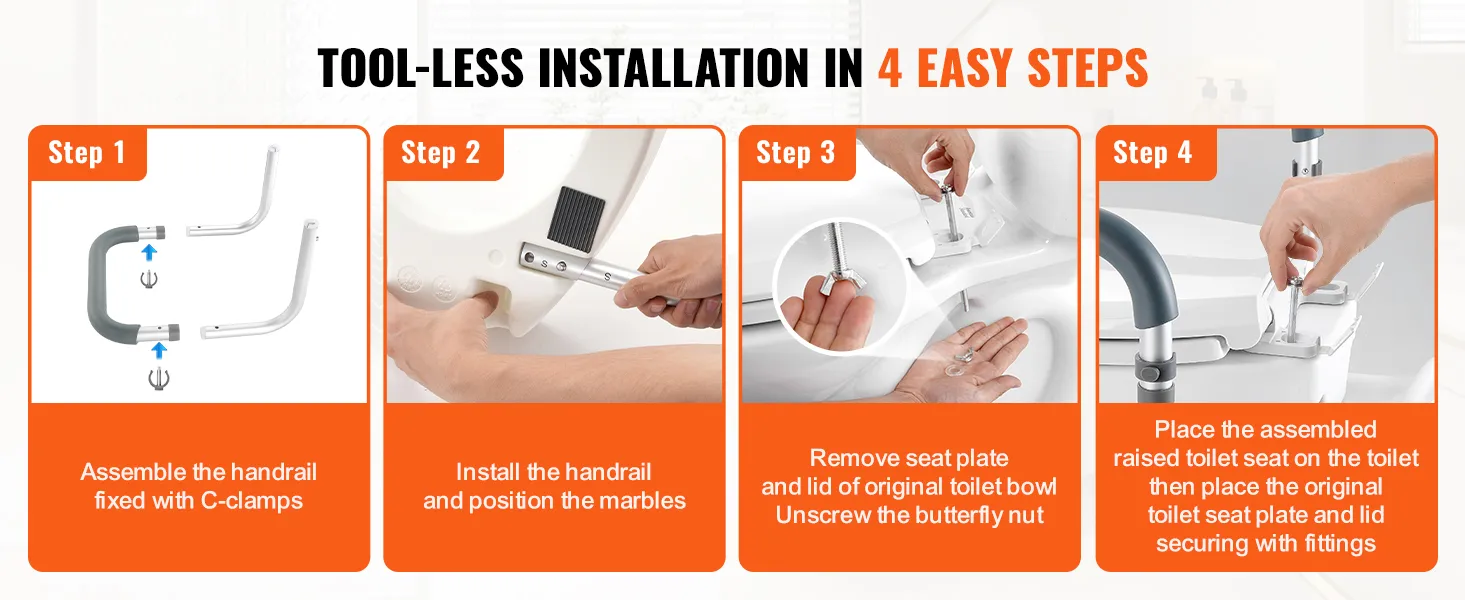 TOOL-LESS INSTALLATION IN 4 EASY STEPS

Step 1

Assemble the handrail fixed with C-clamps

Step 2

S

S

Install the handrail and position the marbles

Step 3

Remove seat plate and lid of original toilet bowl Unscrew the butterfly nut

Step 4

Place the assembled raised toilet seat on the toilet then place the original toilet seat plate and lid securing with fittings