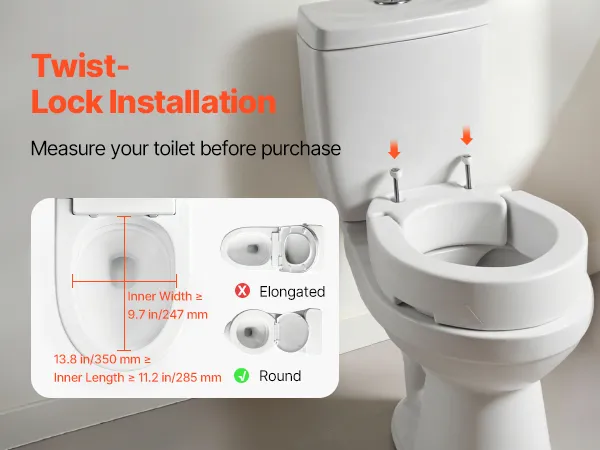 Twist-Lock Installation

Measure your toilet before purchase

Inner Width ≥ 9.7 in/247 mm

13.8 in/350 mm ≥ Inner Length ≥ 11.2 in/285 mm

Elongated

Round