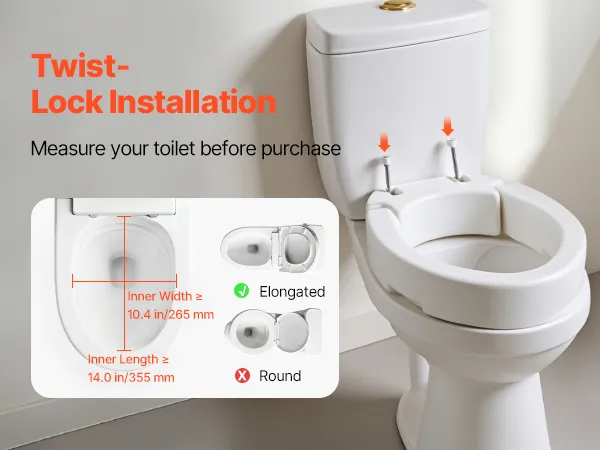 Twist-Lock Installation

Measure your toilet before purchase

Inner Width ≥ 10.4 in/265 mm

Inner Length ≥ 14.0 in/355 mm

Elongated

Round