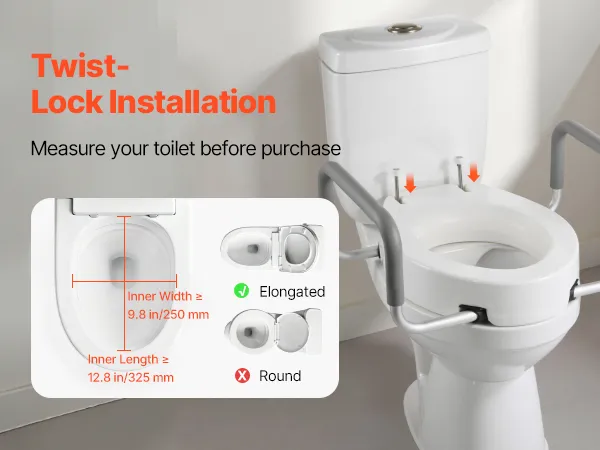 Twist-Lock Installation

Measure your toilet before purchase

Inner Width ≥ 9.8 in/250 mm

Inner Length ≥ 12.8 in/325 mm

Elongated

Round