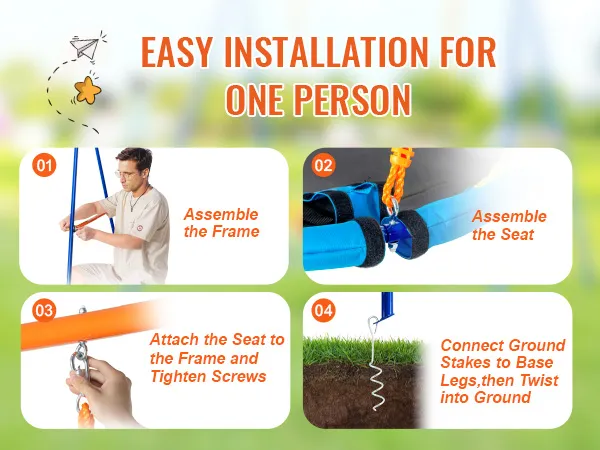 EASY INSTALLATION FOR ONE PERSON

01

Assemble the Frame

02

Assemble the Seat

03

Attach the Seat to the Frame and Tighten Screws

04

Connect Ground Stakes to Base Legs,then Twist into Ground