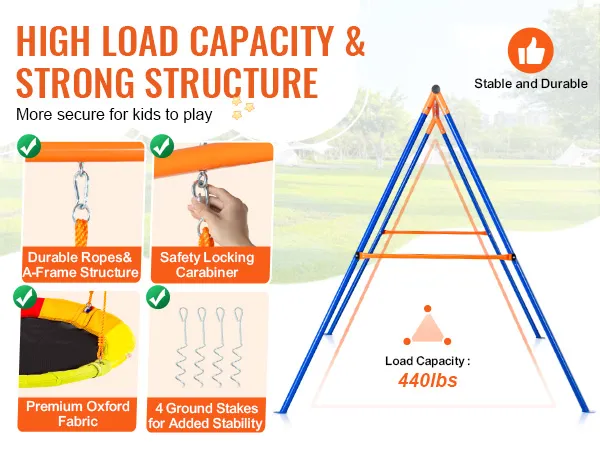 HIGH LOAD CAPACITY & STRONG STRUCTURE

More secure for kids to play

Stable and Durable

Durable Ropes& A-Frame Structure

Safety Locking Carabiner

Premium Oxford Fabric

4 Ground Stakes for Added Stability

Load Capacity :
440lbs