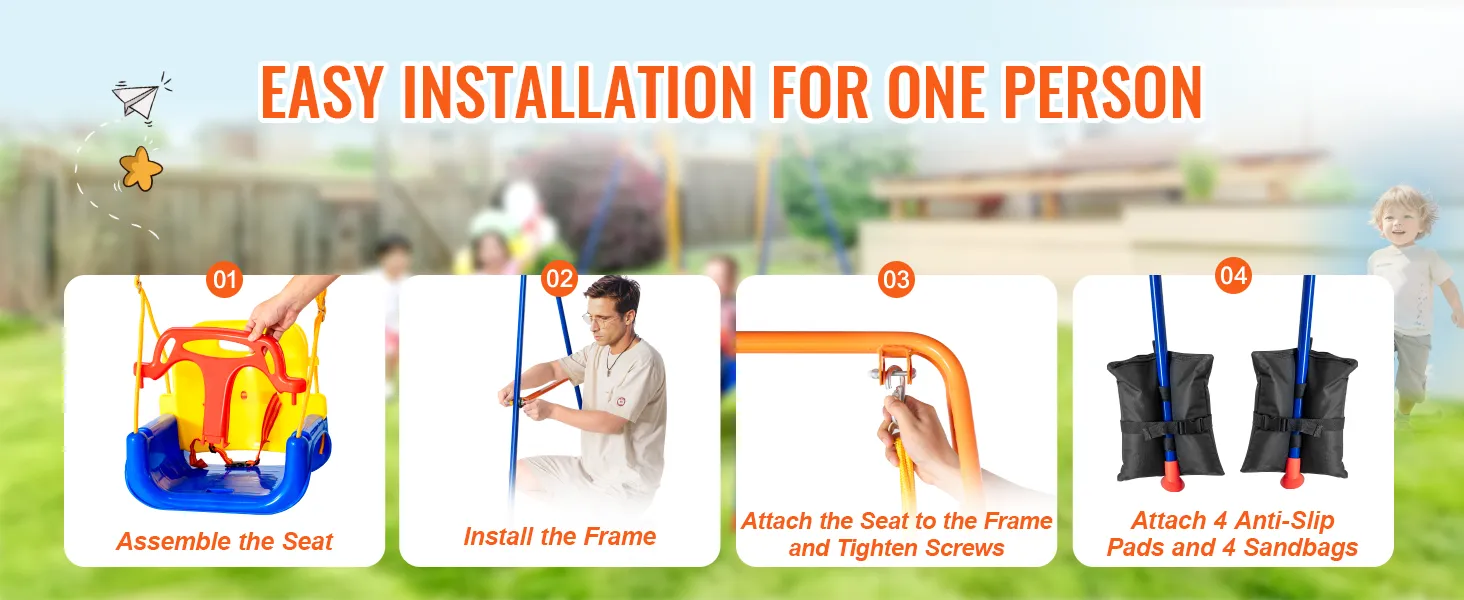 EASY INSTALLATION FOR ONE PERSON

01
Assemble the Seat

02
Install the Frame

03
Attach the Seat to the Frame and Tighten Screws

04
Attach 4 Anti-Slip Pads and 4 Sandbags