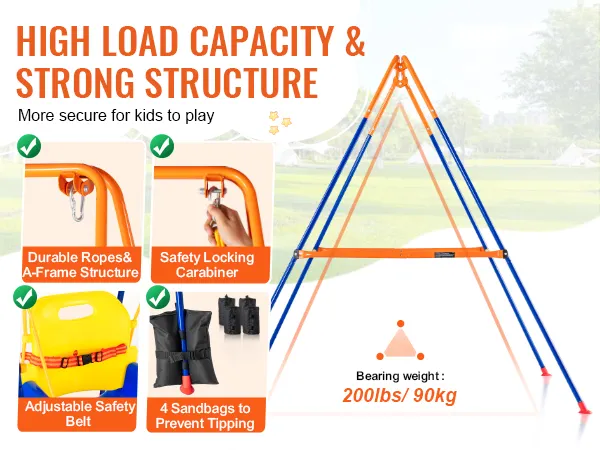 HIGH LOAD CAPACITY & STRONG STRUCTURE

More secure for kids to play

Durable Ropes& A-Frame Structure

Safety Locking Carabiner

Adjustable Safety Belt

4 Sandbags to Prevent Tipping

Bearing weight :

200lbs/ 90kg