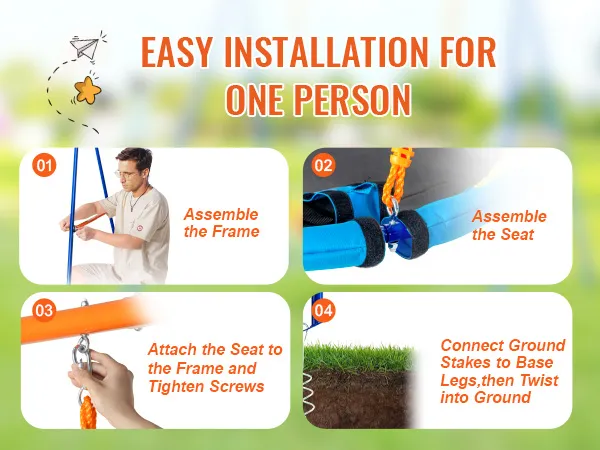 EASY INSTALLATION FOR ONE PERSON

01

Assemble the Frame

02

Assemble the Seat

03

Attach the Seat to the Frame and Tighten Screws

04

Connect Ground Stakes to Base Legs,then Twist into Ground