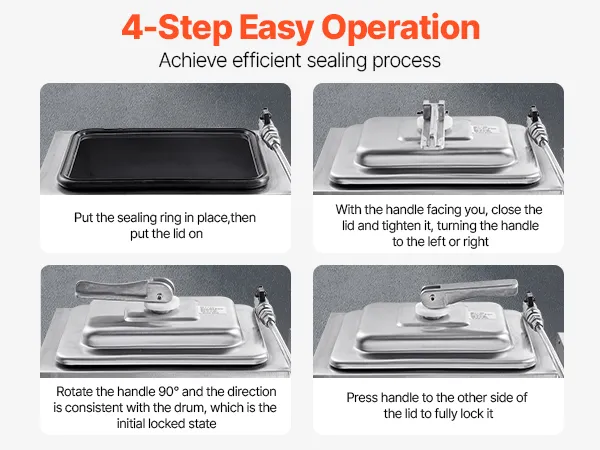 4-Step Easy Operation

Achieve efficient sealing process

Put the sealing ring in place,then put the lid on

With the handle facing you, close the lid and tighten it, turning the handle to the left or right

Rotate the handle 90° and the direction is consistent with the drum, which is the initial locked state

Press handle to the other side of the lid to fully lock it