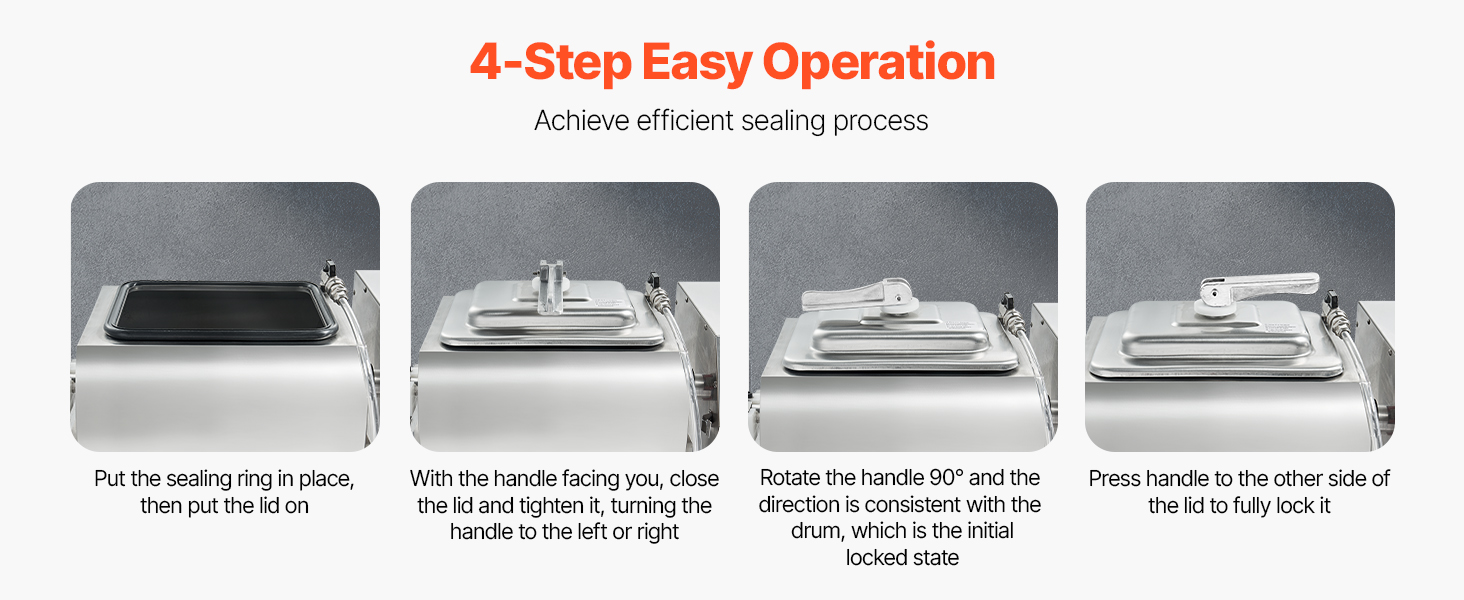 4-Step Easy Operation

Achieve efficient sealing process

Put the sealing ring in place, then put the lid on

With the handle facing you, close the lid and tighten it, turning the handle to the left or right

Rotate the handle 90° and the direction is consistent with the drum, which is the initial locked state

Press handle to the other side of the lid to fully lock it