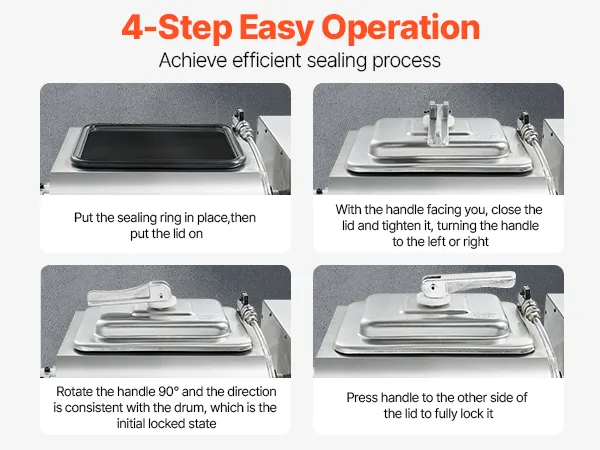 4-Step Easy Operation

Achieve efficient sealing process

Put the sealing ring in place,then put the lid on

With the handle facing you, close the lid and tighten it, turning the handle to the left or right

Rotate the handle 90° and the direction is consistent with the drum, which is the initial locked state

Press handle to the other side of the lid to fully lock it