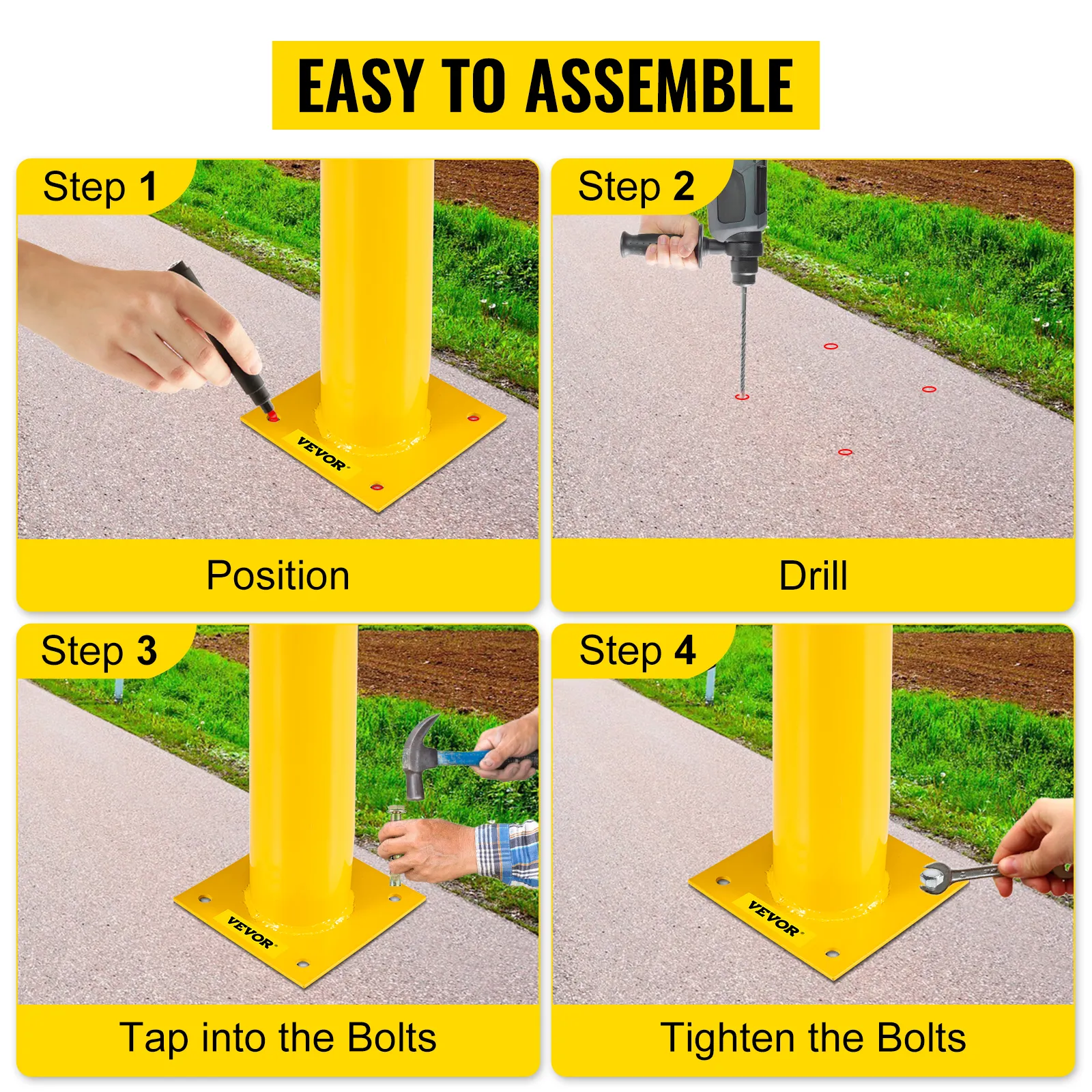 EASY TO ASSEMBLE

Step 1

VEVOR

Position

Step 2

Drill

Step 3

VEVOR

Tap into the Bolts

Step 4

VEVOR

Tighten the Bolts