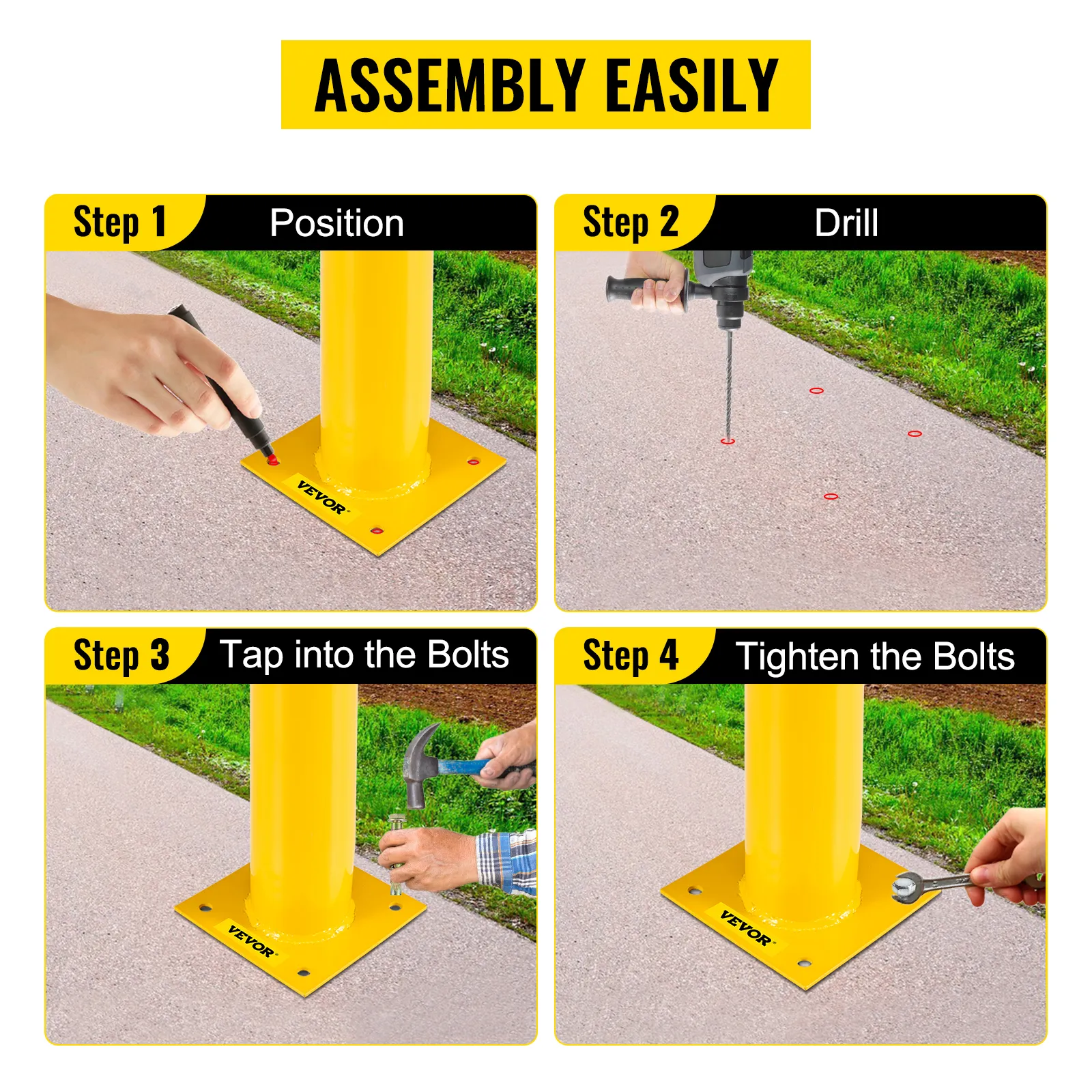 ASSEMBLY EASILY

Step 1 Position

VEVOR

Step 2 Drill

Step 3 Tap into the Bolts

VEVOR

Step 4 Tighten the Bolts

VEVOR