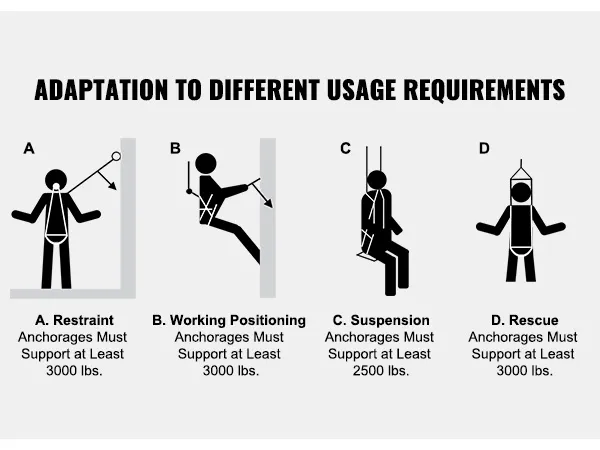 ADAPTATION TO DIFFERENT USAGE REQUIREMENTS

A

B

C

D

A. Restraint
Anchorages Must Support at Least 3000 lbs.

B. Working Positioning
Anchorages Must Support at Least 3000 lbs.

C. Suspension
Anchorages Must Support at Least 2500 lbs.

D. Rescue
Anchorages Must Support at Least 3000 lbs.