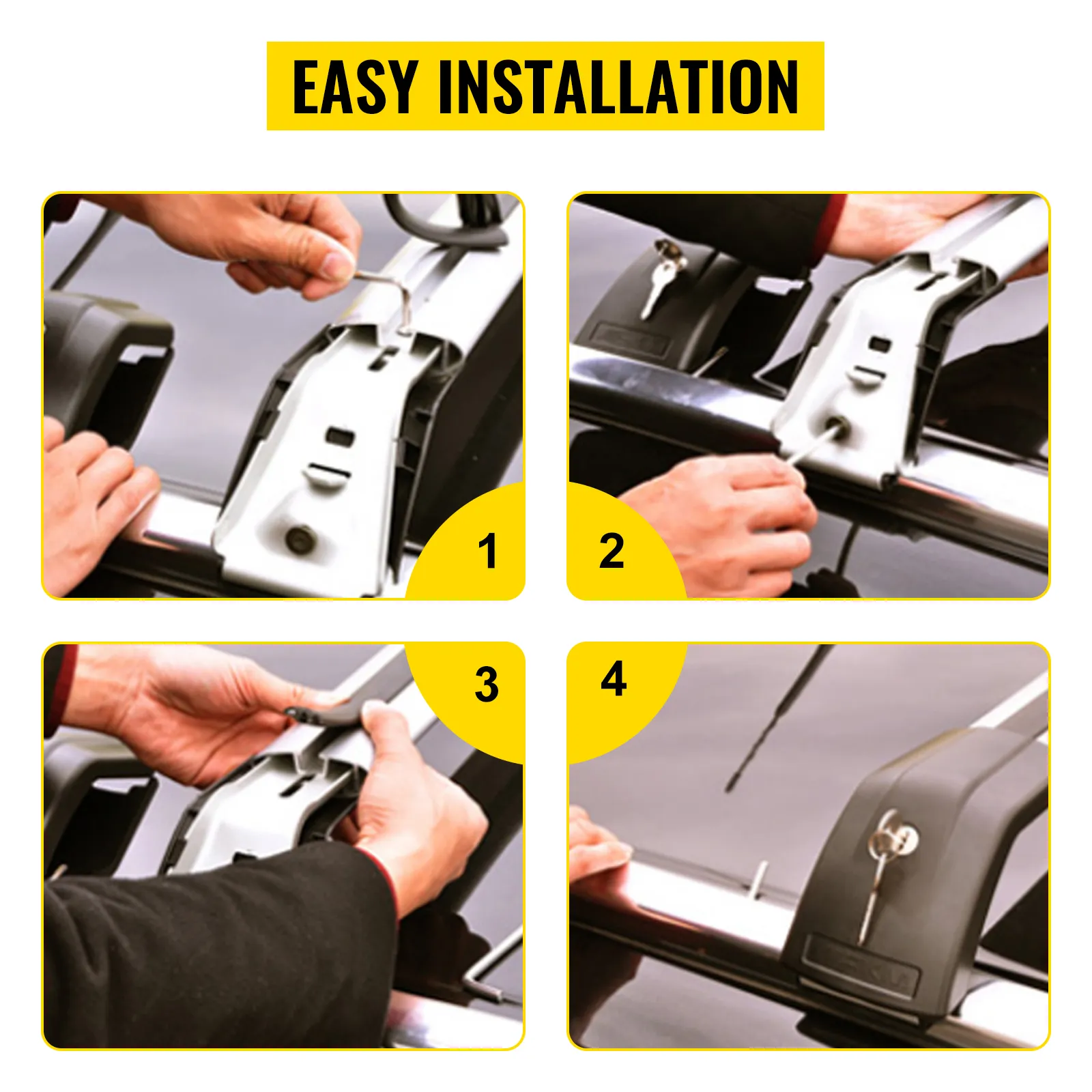 EASY INSTALLATION

1

2

3

4