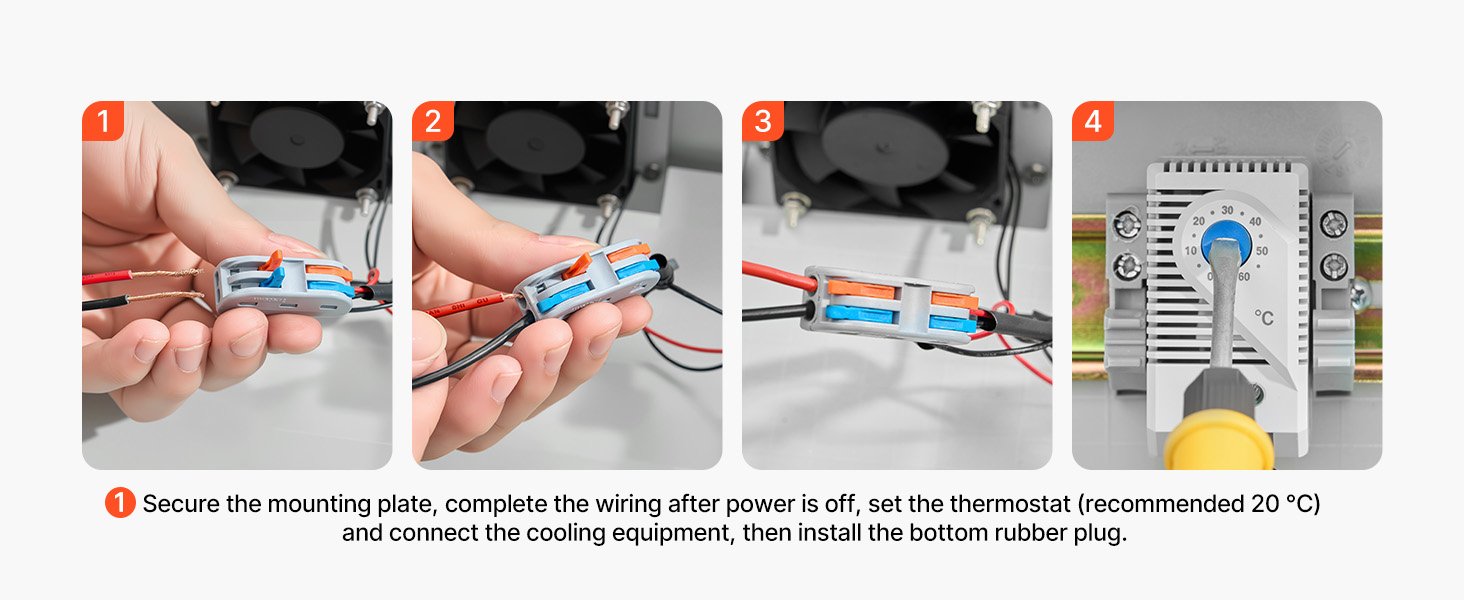 1

2

3

4

20 30 40 10 50 0 60 °C

1 Secure the mounting plate, complete the wiring after power is off, set the thermostat (recommended 20 °C) and connect the cooling equipment, then install the bottom rubber plug.