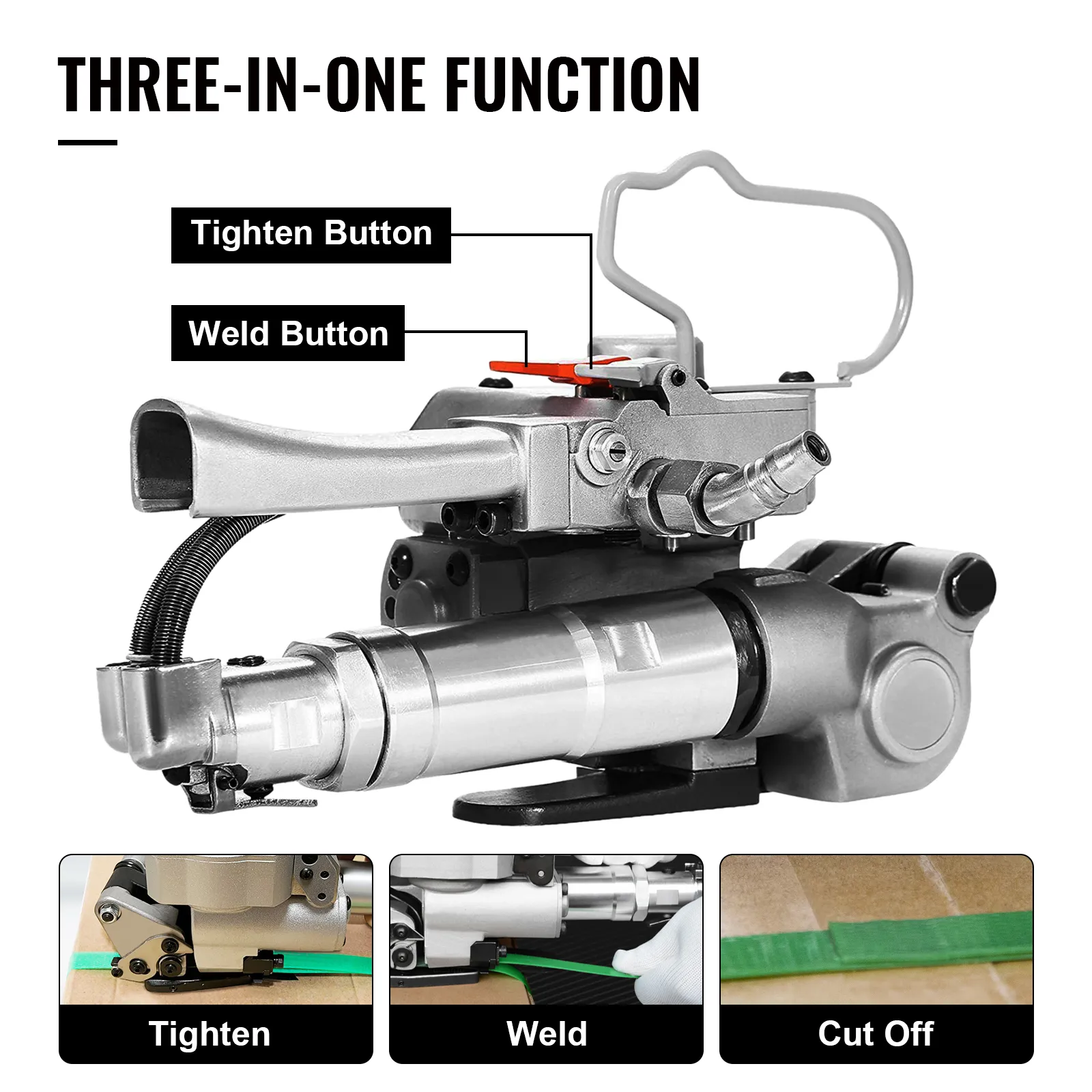 THREE-IN-ONE FUNCTION

Tighten Button

Weld Button

Tighten

Weld

Cut Off