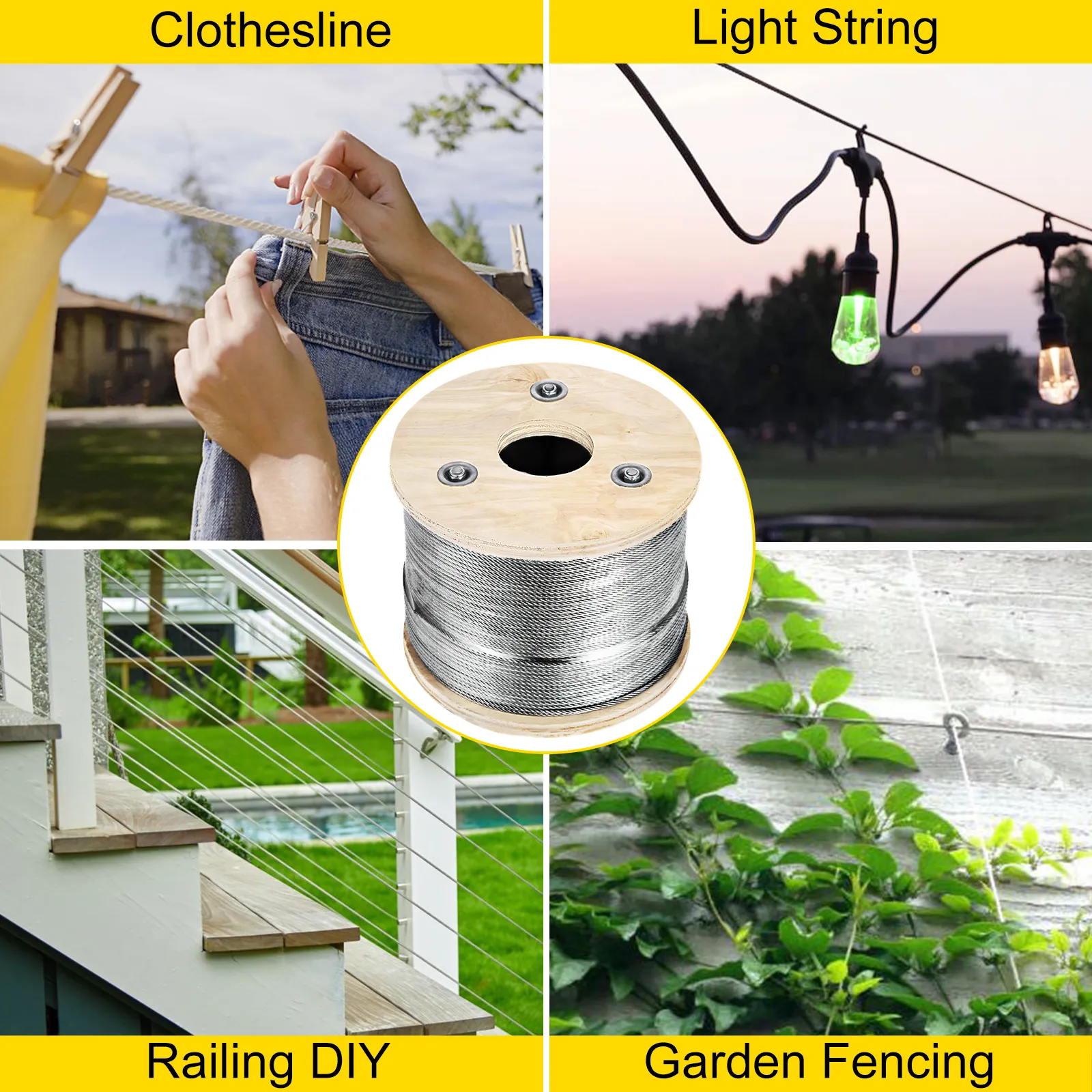 Clothesline

Light String

Railing DIY

Garden Fencing