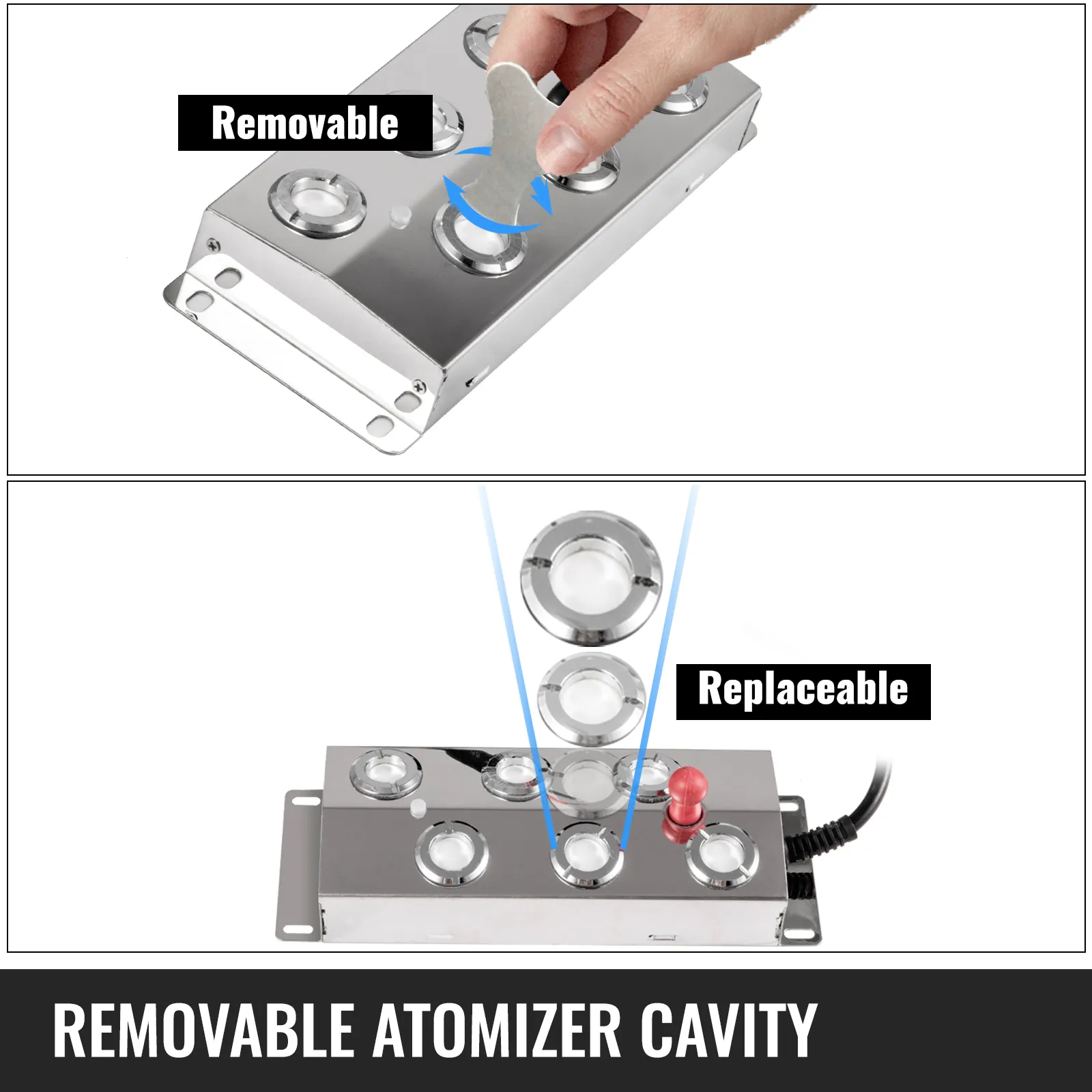 Removable

Replaceable

REMOVABLE ATOMIZER CAVITY