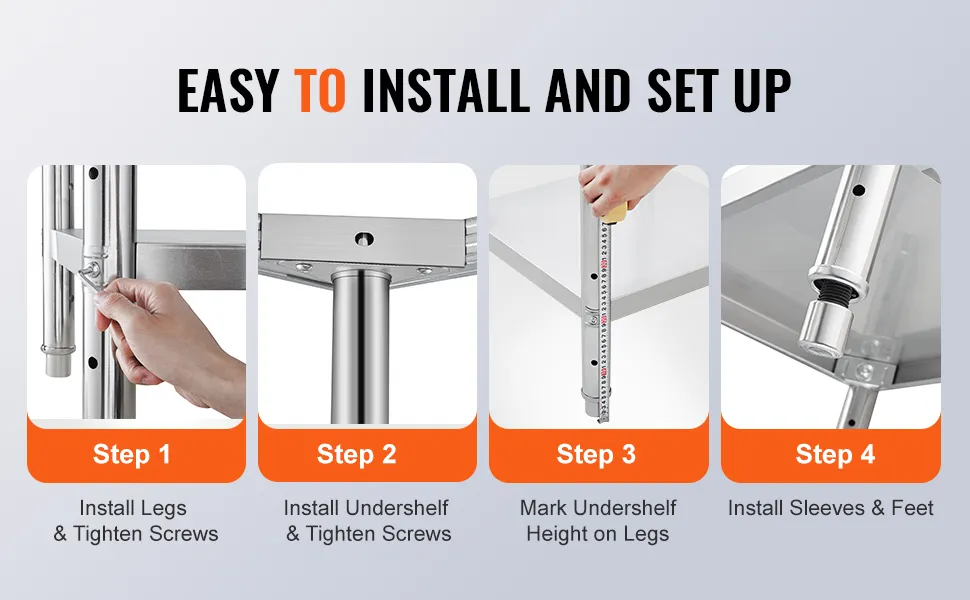 EASY TO INSTALL AND SET UP

Step 1

Install Legs & Tighten Screws

Step 2

Install Undershelf & Tighten Screws

Step 3

Mark Undershelf Height on Legs

Step 4

Install Sleeves & Feet