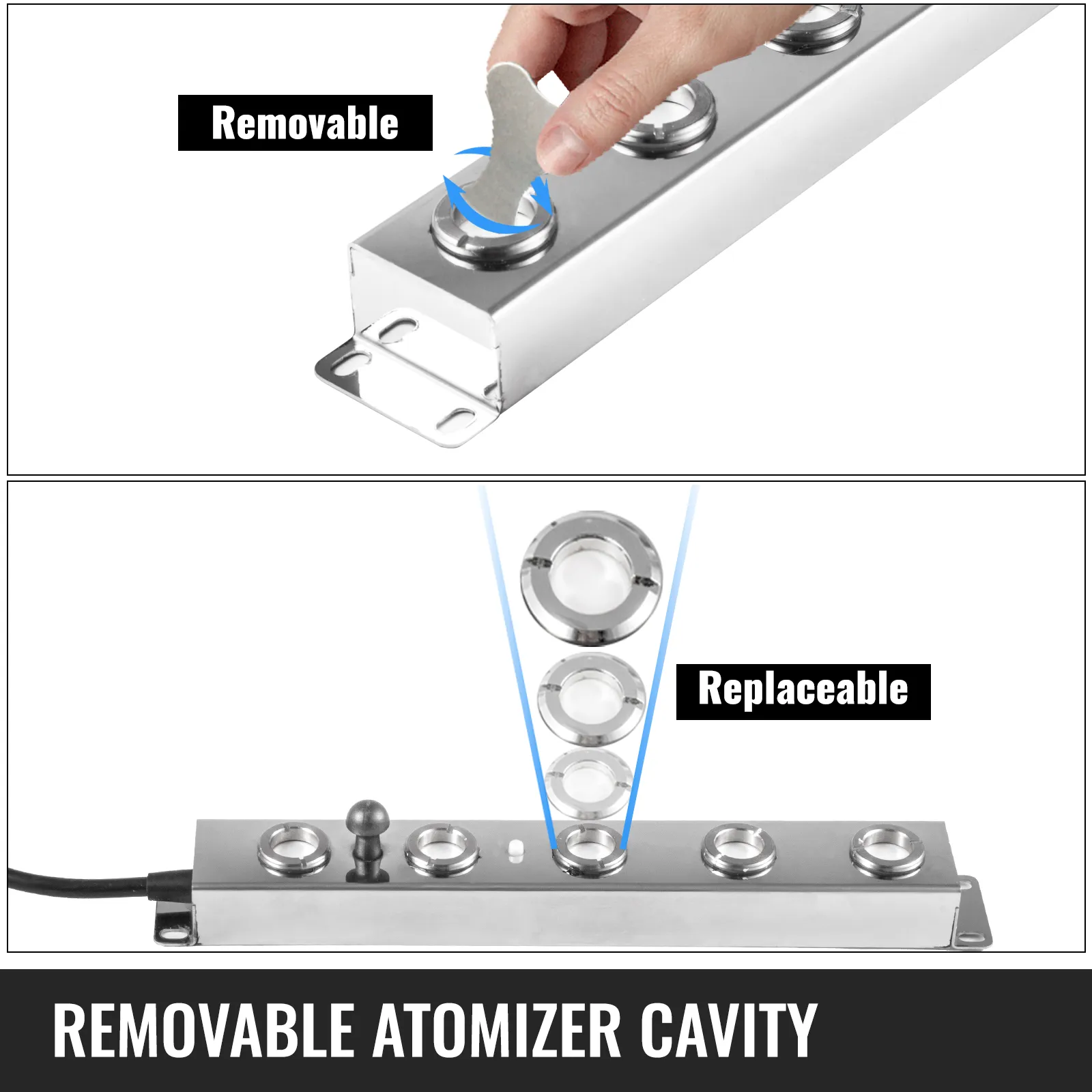 Removable

Replaceable

REMOVABLE ATOMIZER CAVITY