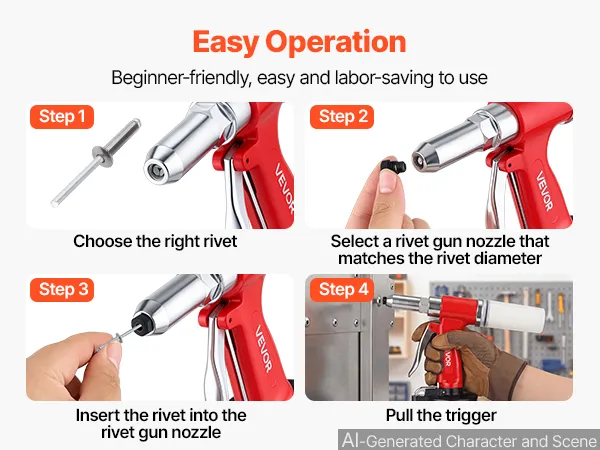 Easy Operation

Beginner-friendly, easy and labor-saving to use

Step 1

VEVOR

Choose the right rivet

Step 2

VEVOR

Select a rivet gun nozzle that matches the rivet diameter

Step 3

VEVOR

Insert the rivet into the rivet gun nozzle

Step 4

VEVOR

Pull the trigger

AI-Generated Character and Scene