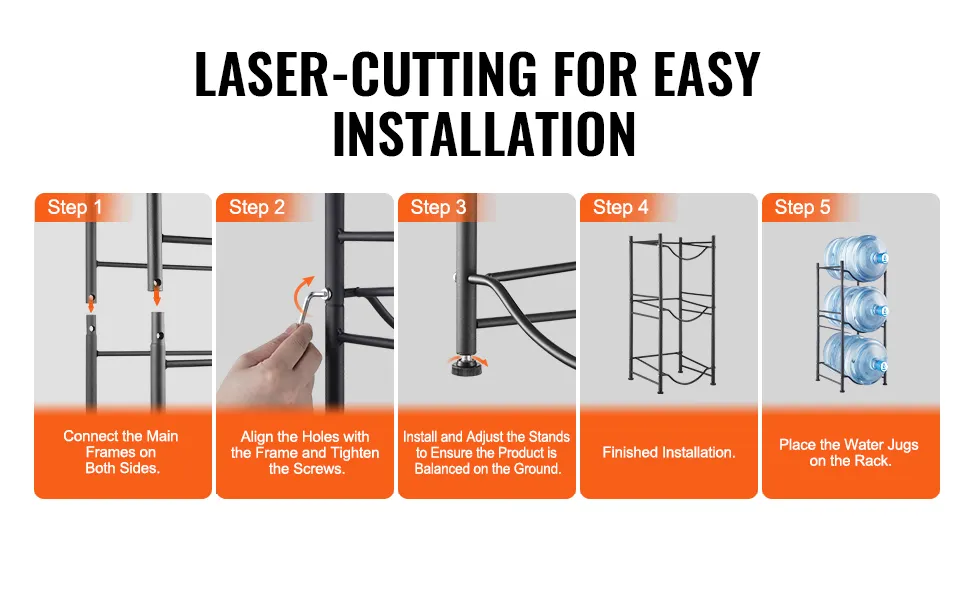 LASER-CUTTING FOR EASY INSTALLATION

Step 1

Connect the Main Frames on Both Sides.

Step 2

Align the Holes with the Frame and Tighten the Screws.

Step 3

Install and Adjust the Stands to Ensure the Product is Balanced on the Ground.

Step 4

Finished Installation.

Step 5

Place the Water Jugs on the Rack.