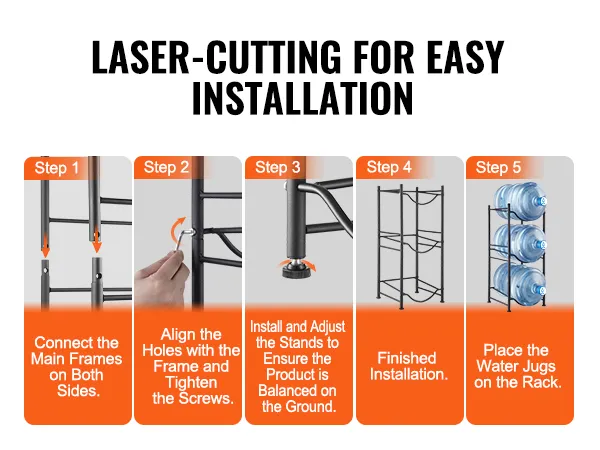 LASER-CUTTING FOR EASY INSTALLATION

Step 1

Connect the Main Frames on Both Sides.

Step 2

Align the Holes with the Frame and Tighten the Screws.

Step 3

Install and Adjust the Stands to Ensure the Product is Balanced on the Ground.

Step 4

Finished Installation.

Step 5

Place the Water Jugs on the Rack.