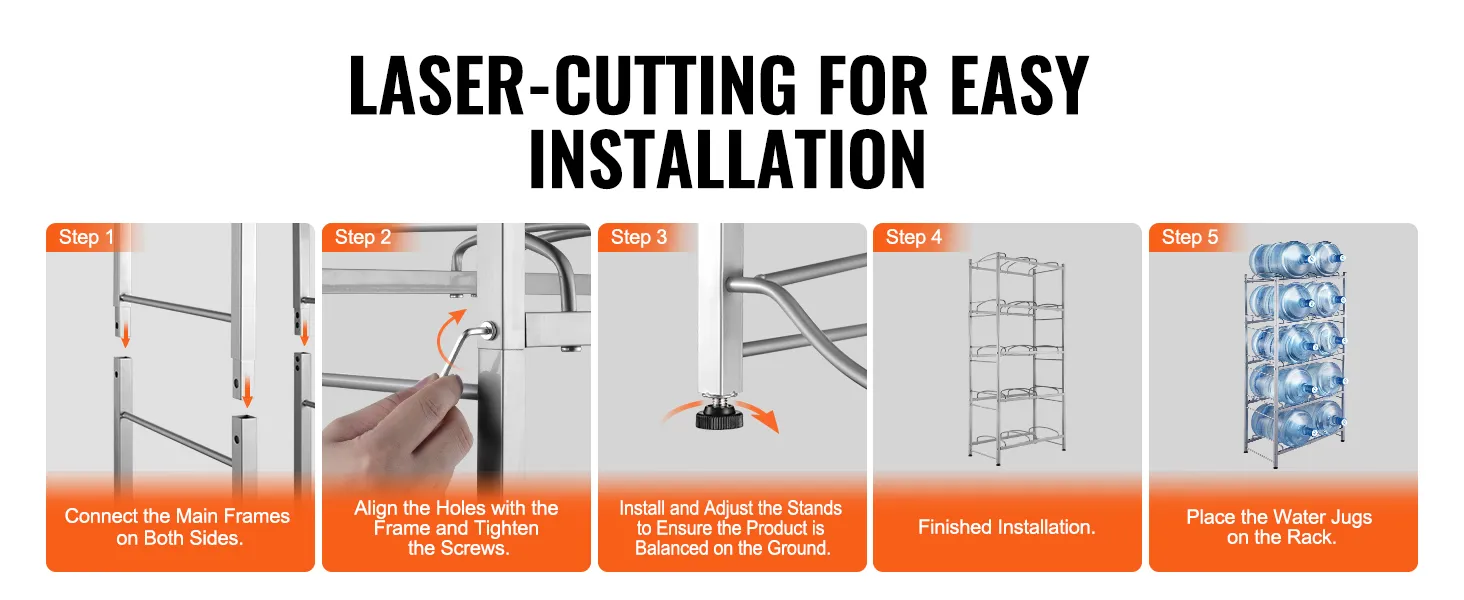 LASER-CUTTING FOR EASY INSTALLATION

Step 1
Connect the Main Frames on Both Sides.

Step 2
Align the Holes with the Frame and Tighten the Screws.

Step 3
Install and Adjust the Stands to Ensure the Product is Balanced on the Ground.

Step 4
Finished Installation.

Step 5
Place the Water Jugs on the Rack.