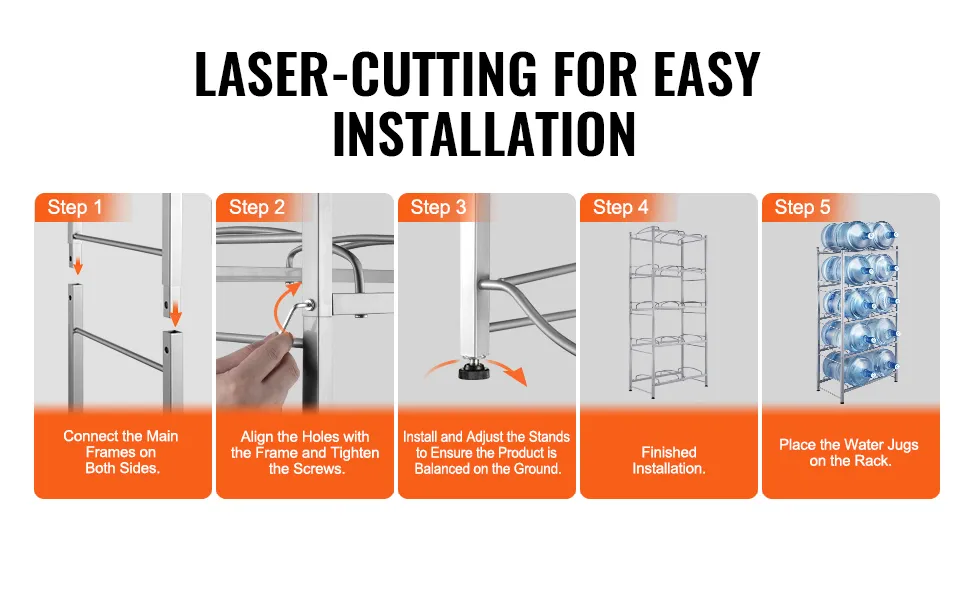 LASER-CUTTING FOR EASY INSTALLATION

Step 1

Connect the Main Frames on Both Sides.

Step 2

Align the Holes with the Frame and Tighten the Screws.

Step 3

Install and Adjust the Stands to Ensure the Product is Balanced on the Ground.

Step 4

Finished Installation.

Step 5

Place the Water Jugs on the Rack.