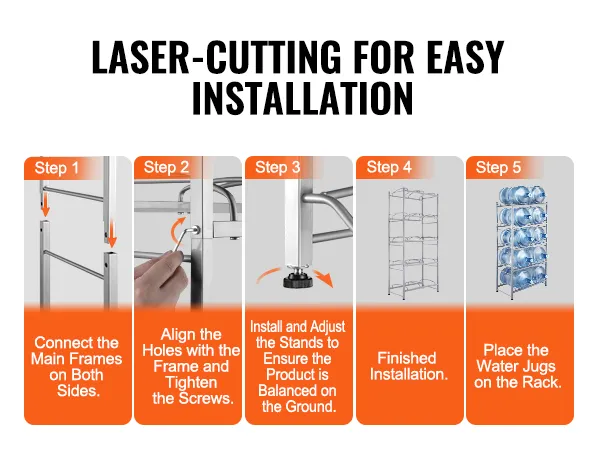 LASER-CUTTING FOR EASY INSTALLATION

Step 1
Connect the Main Frames on Both Sides.

Step 2
Align the Holes with the Frame and Tighten the Screws.

Step 3
Install and Adjust the Stands to Ensure the Product is Balanced on the Ground.

Step 4
Finished Installation.

Step 5
Place the Water Jugs on the Rack.