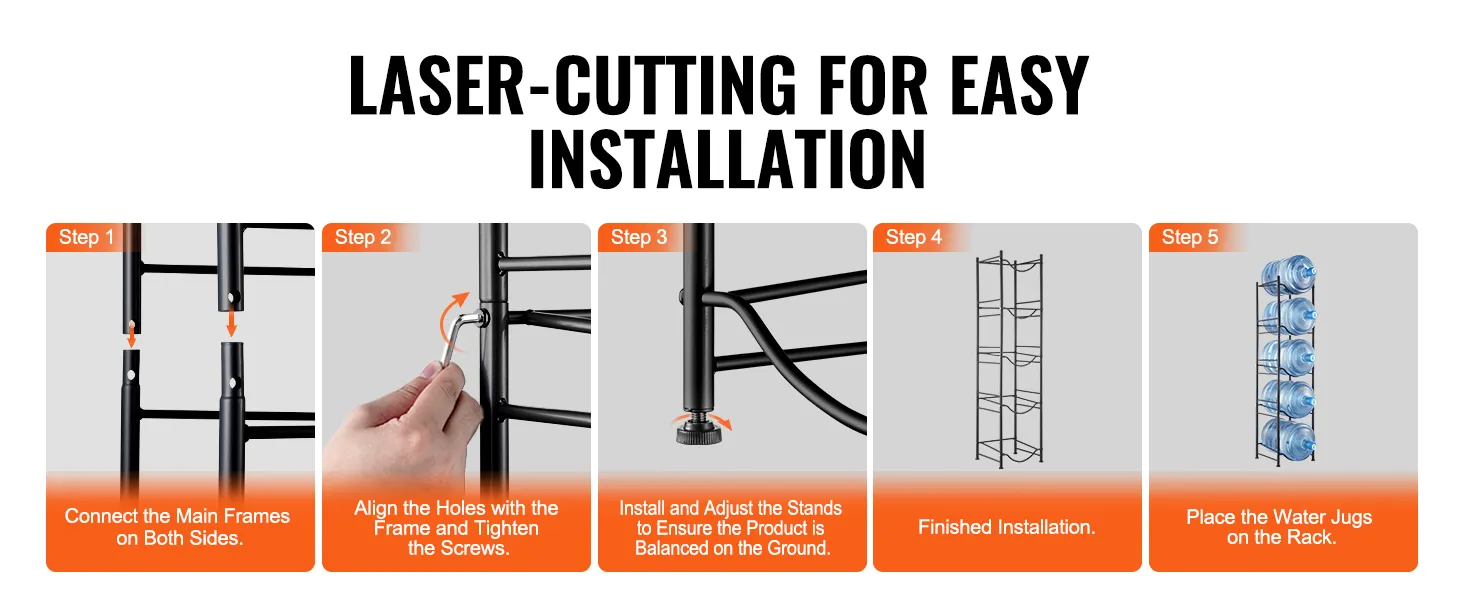 LASER-CUTTING FOR EASY INSTALLATION

Step 1
Connect the Main Frames on Both Sides.

Step 2
Align the Holes with the Frame and Tighten the Screws.

Step 3
Install and Adjust the Stands to Ensure the Product is Balanced on the Ground.

Step 4
Finished Installation.

Step 5
Place the Water Jugs on the Rack.