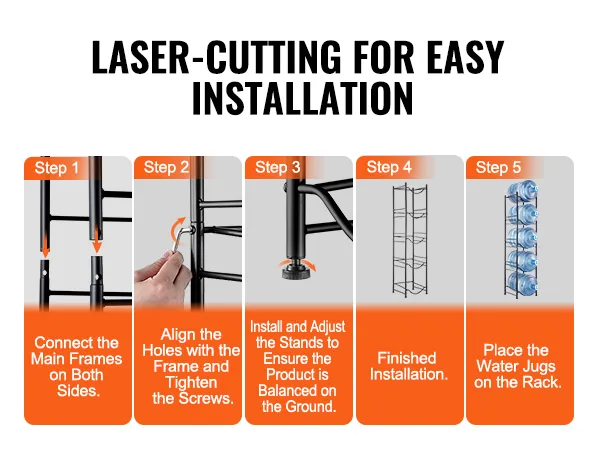 LASER-CUTTING FOR EASY INSTALLATION

Step 1

Connect the Main Frames on Both Sides.

Step 2

Align the Holes with the Frame and Tighten the Screws.

Step 3

Install and Adjust the Stands to Ensure the Product is Balanced on the Ground.

Step 4

Finished Installation.

Step 5

Place the Water Jugs on the Rack.