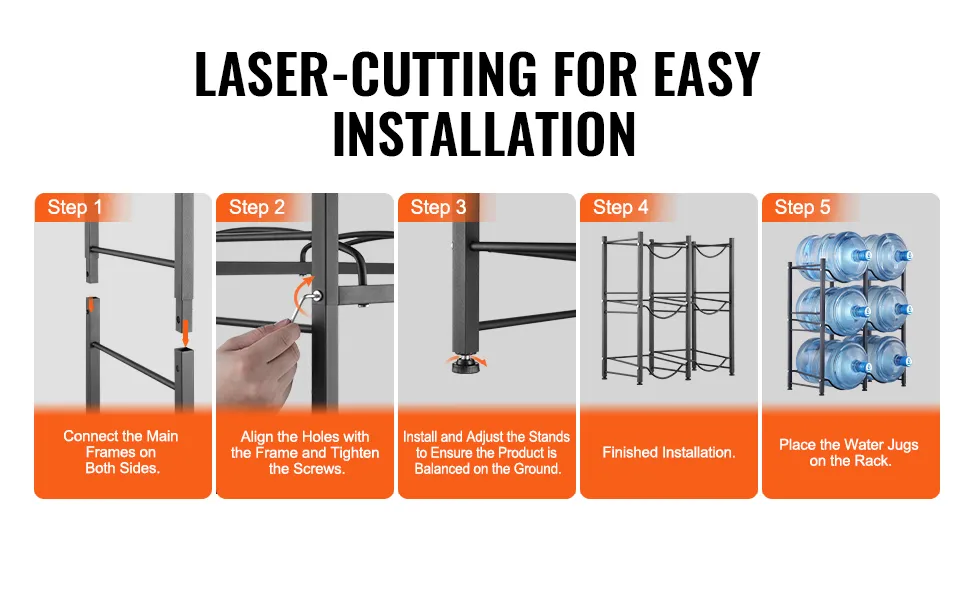 LASER-CUTTING FOR EASY INSTALLATION

Step 1

Connect the Main Frames on Both Sides.

Step 2

Align the Holes with the Frame and Tighten the Screws.

Step 3

Install and Adjust the Stands to Ensure the Product is Balanced on the Ground.

Step 4

Finished Installation.

Step 5

Place the Water Jugs on the Rack.